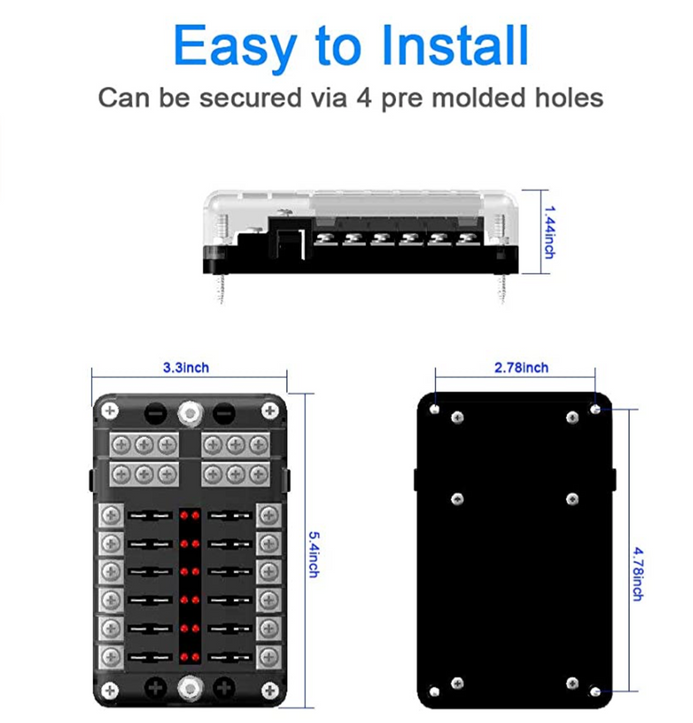 Easy to Install
Can be secured via 4 pre molded holes

1.44inch

3.3inch

5.4inch

2.78inch

4.78inch